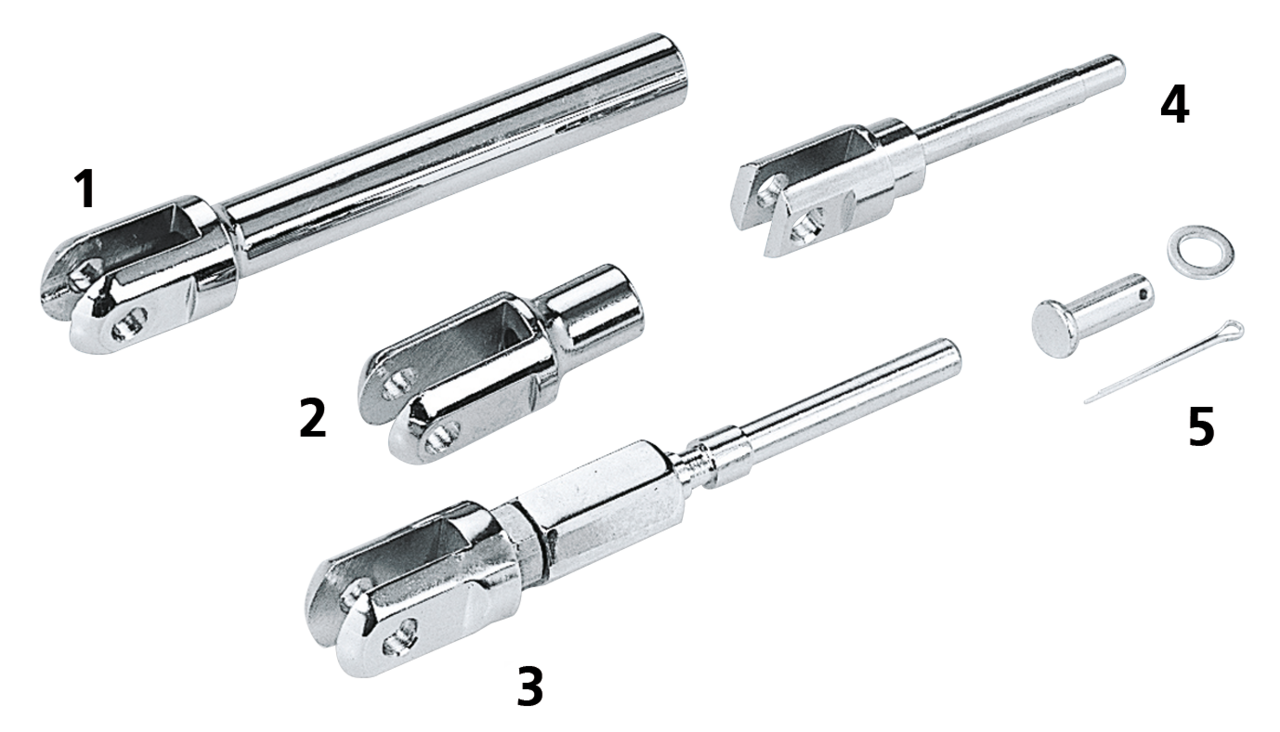 1

4

2

5

3